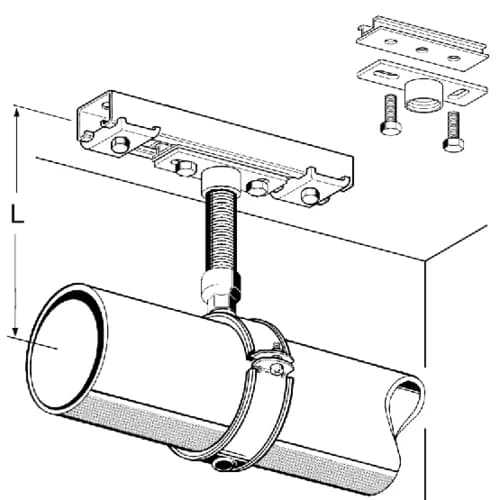 L