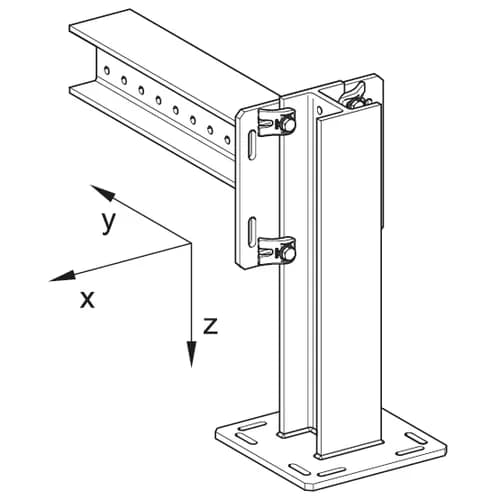 y
x
z